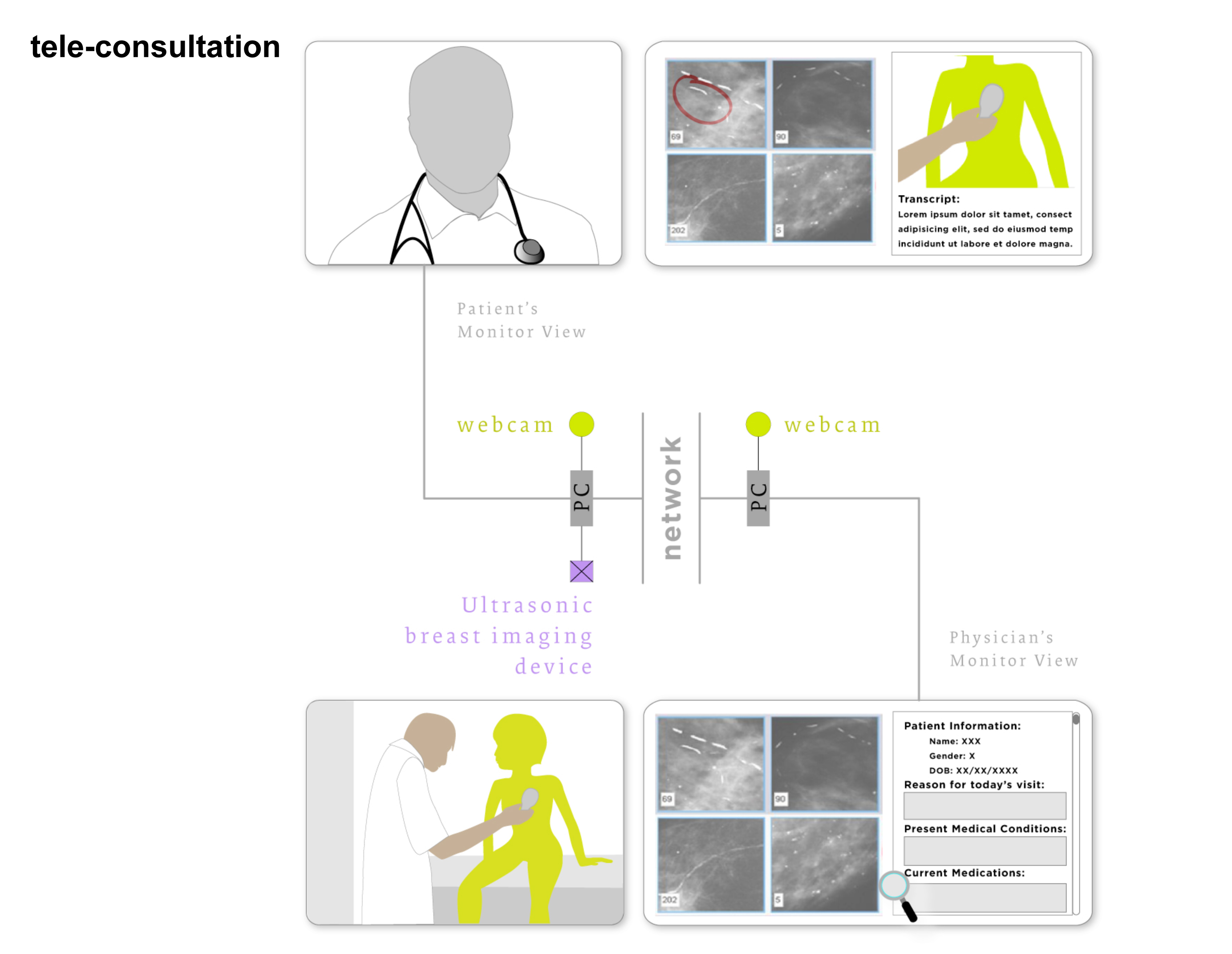 tele-consultation

69

90

202

5

Transcript:
Lorem ipsum dolor sit tamet, consect adipisicing elit, sed do eiusmod temp incididunt ut labore et dolore magna.

Patient's Monitor View

webcam

PC

network

PC

webcam

Ultrasonic breast imaging device

Physician's Monitor View

69

90

202

5

Patient Information:
Name: XXX
Gender: X
DOB: XX/XX/XXXX
Reason for today's visit:

Present Medical Conditions:

Current Medications: